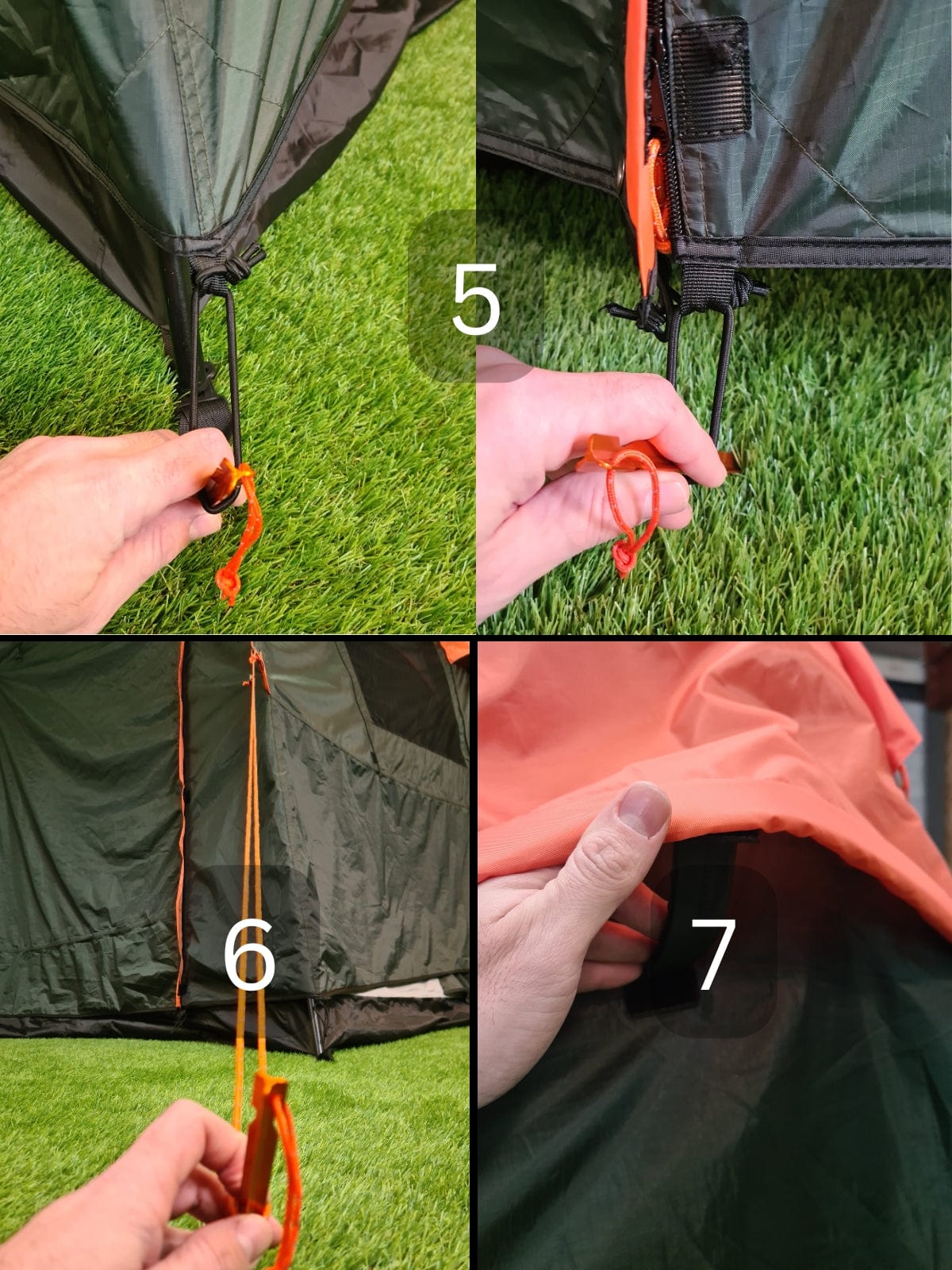 5

6

7